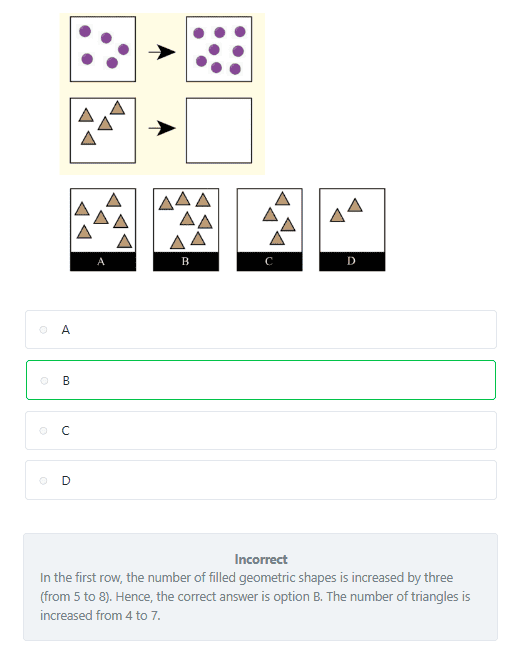 A

B

C

D

A

B

C

D

Incorrect
In the first row, the number of filled geometric shapes is increased by three (from 5 to 8). Hence, the correct answer is option B. The number of triangles is increased from 4 to 7.