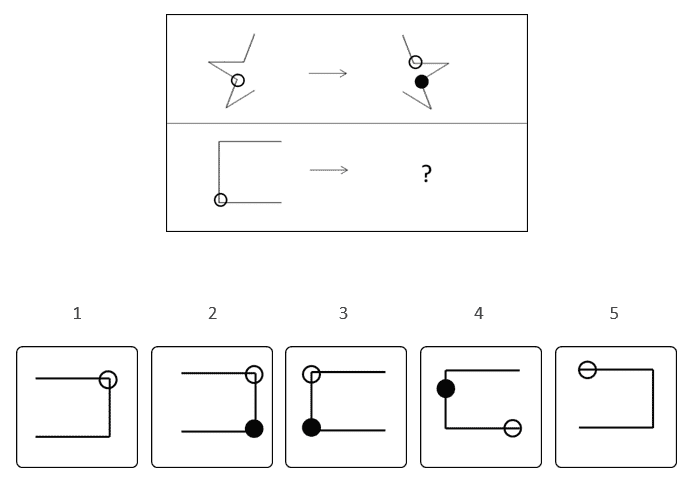 ?

1

2

3

4

5